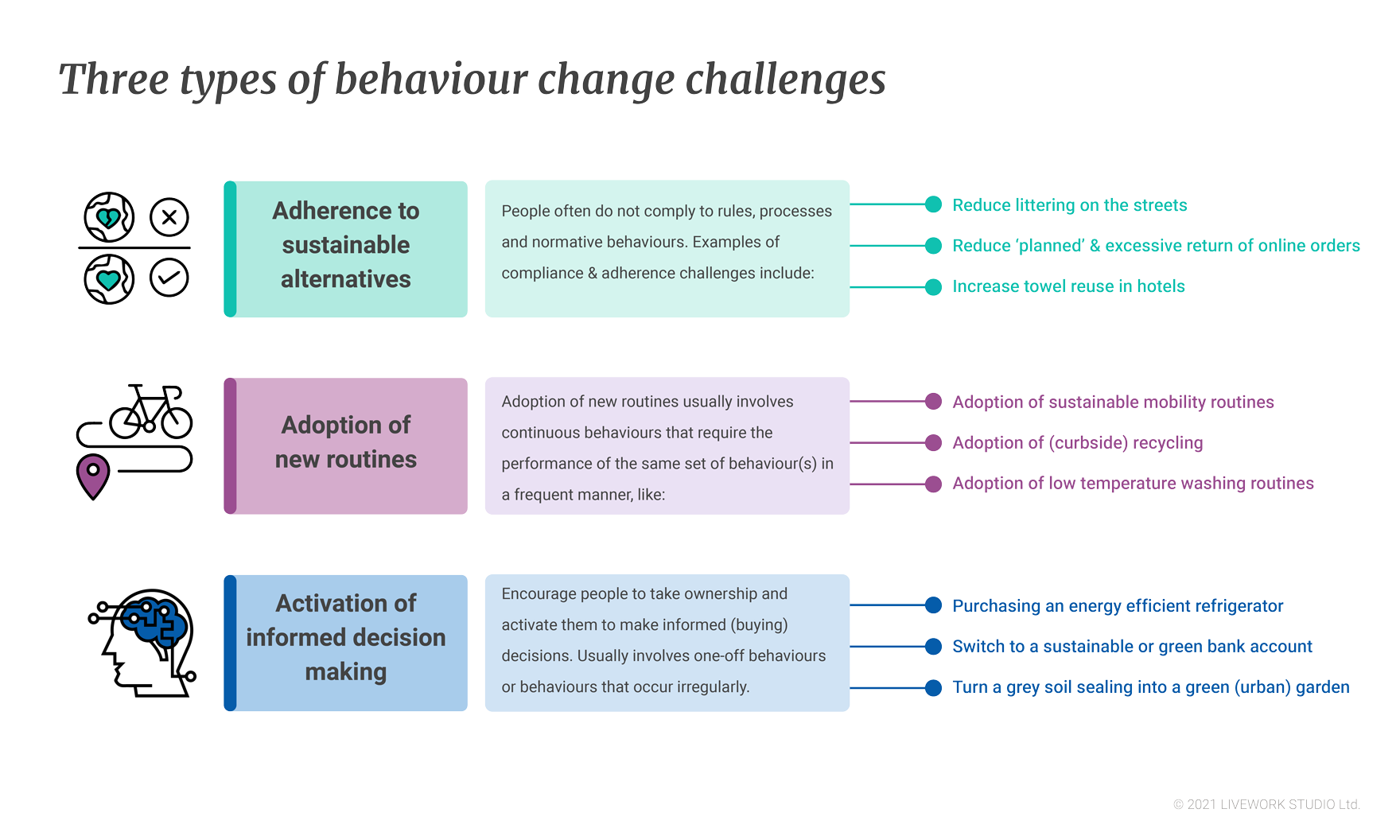 Three types of behaviour change challenges

Adherence to sustainable alternatives

People often do not comply to rules, processes and normative behaviours. Examples of compliance & adherence challenges include:

Reduce littering on the streets

Reduce 'planned' & excessive return of online orders

Increase towel reuse in hotels

Adoption of new routines

Adoption of new routines usually involves continuous behaviours that require the performance of the same set of behaviour(s) in a frequent manner, like:

Adoption of sustainable mobility routines

Adoption of (curbside) recycling

Adoption of low temperature washing routines

Activation of informed decision making

Encourage people to take ownership and activate them to make informed (buying) decisions. Usually involves one-off behaviours or behaviours that occur irregularly.

Purchasing an energy efficient refrigerator

Switch to a sustainable or green bank account

Turn a grey soil sealing into a green (urban) garden

© 2021 LIVEWORK STUDIO Ltd.